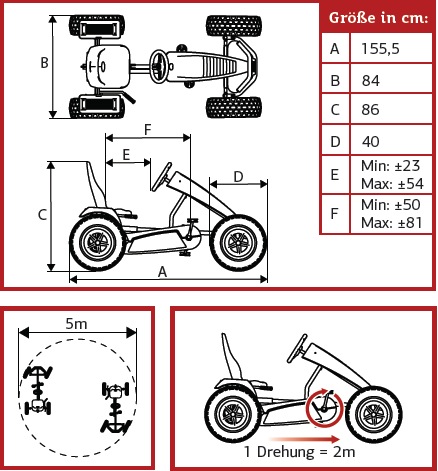 B

F

E

D

C

A

| Größe in cm: | |
|---|---|
| A | 155,5 |
| B | 84 |
| C | 86 |
| D | 40 |
| E | Min: ±23 Max: ±54 |
| F | Min: ±50 Max: ±81 |

5m

1 Drehung = 2m